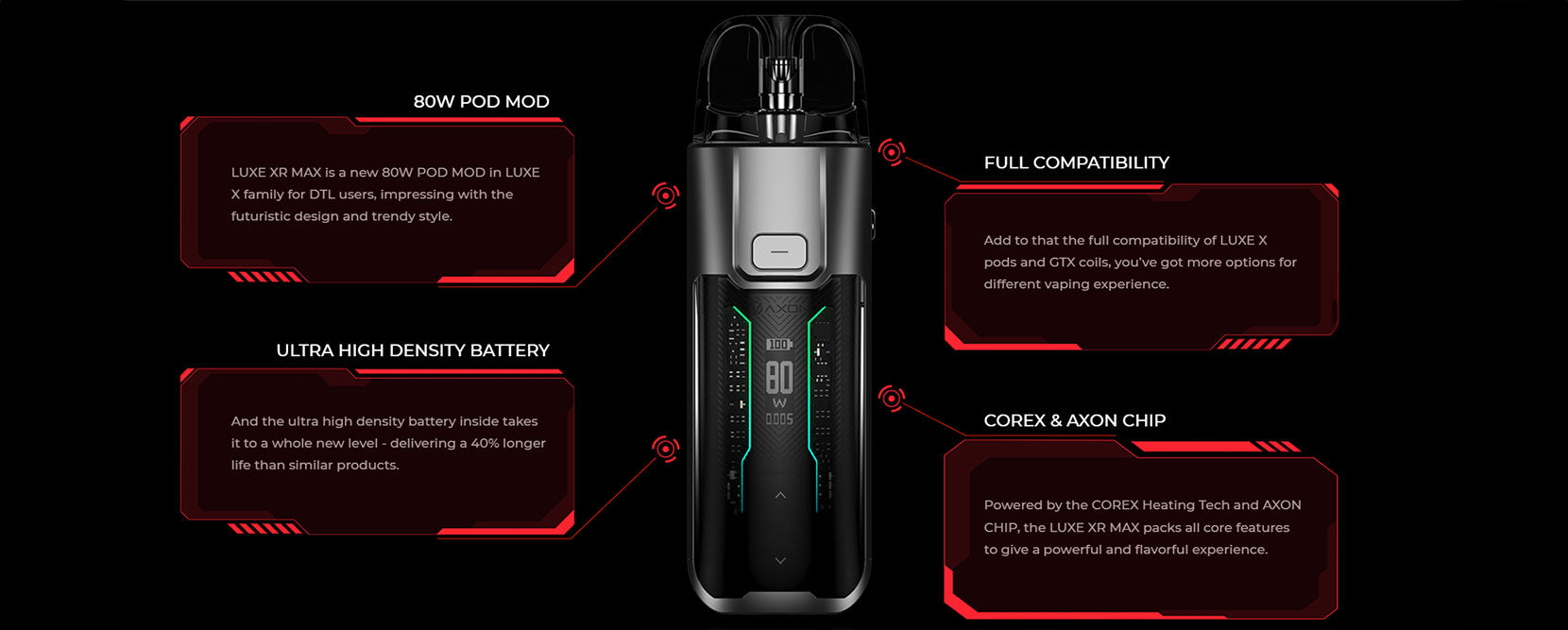 80W POD MOD

LUXE XR MAX is a new 80W POD MOD in LUXE X family for DTL users, impressing with the futuristic design and trendy style.

ULTRA HIGH DENSITY BATTERY

And the ultra high density battery inside takes it to a whole new level - delivering a 40% longer life than similar products.

AXON

100

80

W

0.00S

FULL COMPATIBILITY

Add to that the full compatibility of LUXE X pods and GTX coils, you've got more options for different vaping experience.

COREX & AXON CHIP

Powered by the COREX Heating Tech and AXON CHIP, the LUXE XR MAX packs all core features to give a powerful and flavorful experience.